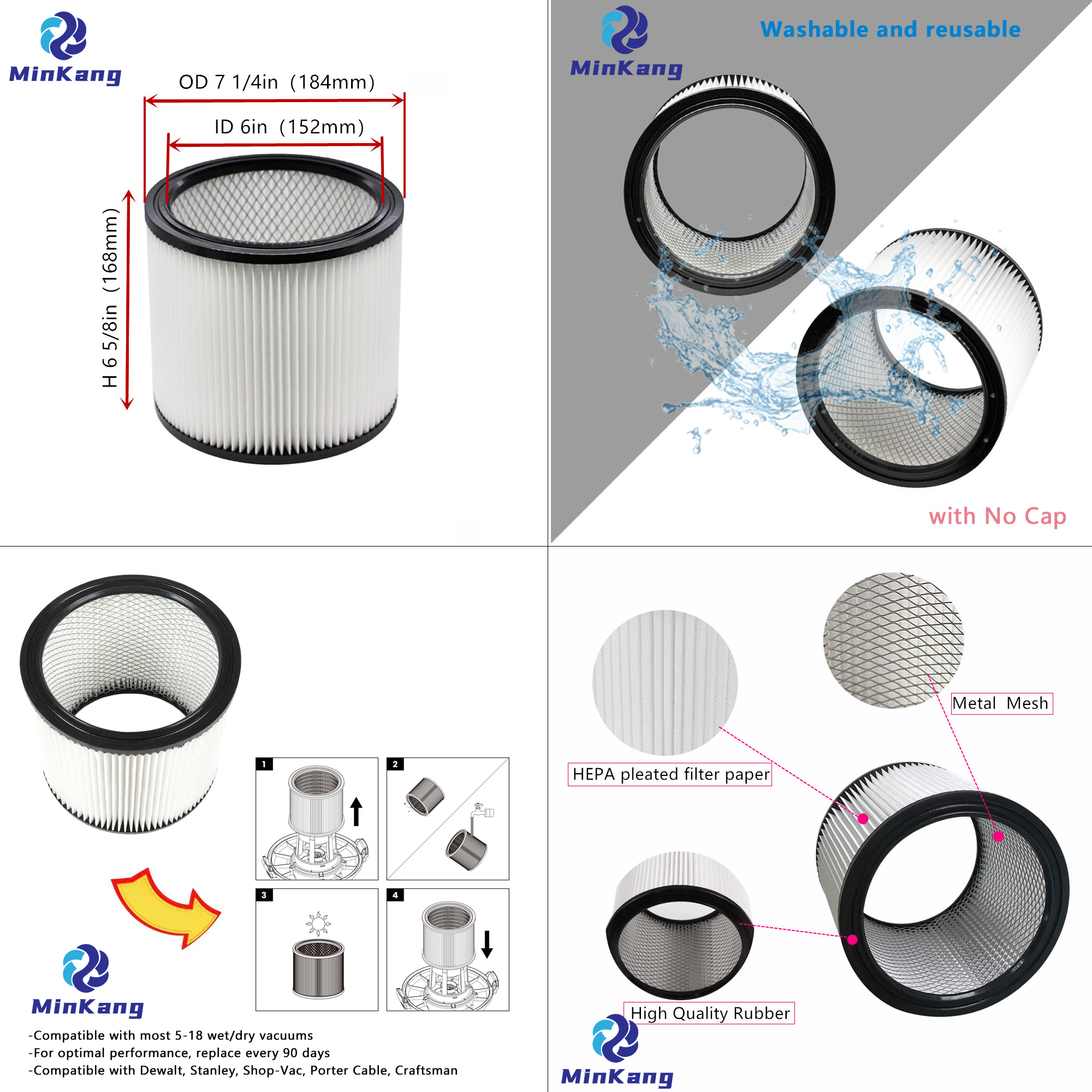 MinKang

OD 7 1/4in (184mm)

ID 6in (152mm)

H 6 5/8in (168mm)

MinKang

Washable and reusable

with No Cap

1

2

3

4

MinKang

-Compatible with most 5-18 wet/dry vacuums
-For optimal performance, replace every 90 days
-Compatible with Dewalt, Stanley, Shop-Vac, Porter Cable, Craftsman

Metal Mesh

HEPA pleated filter paper

High Quality Rubber

MinKang